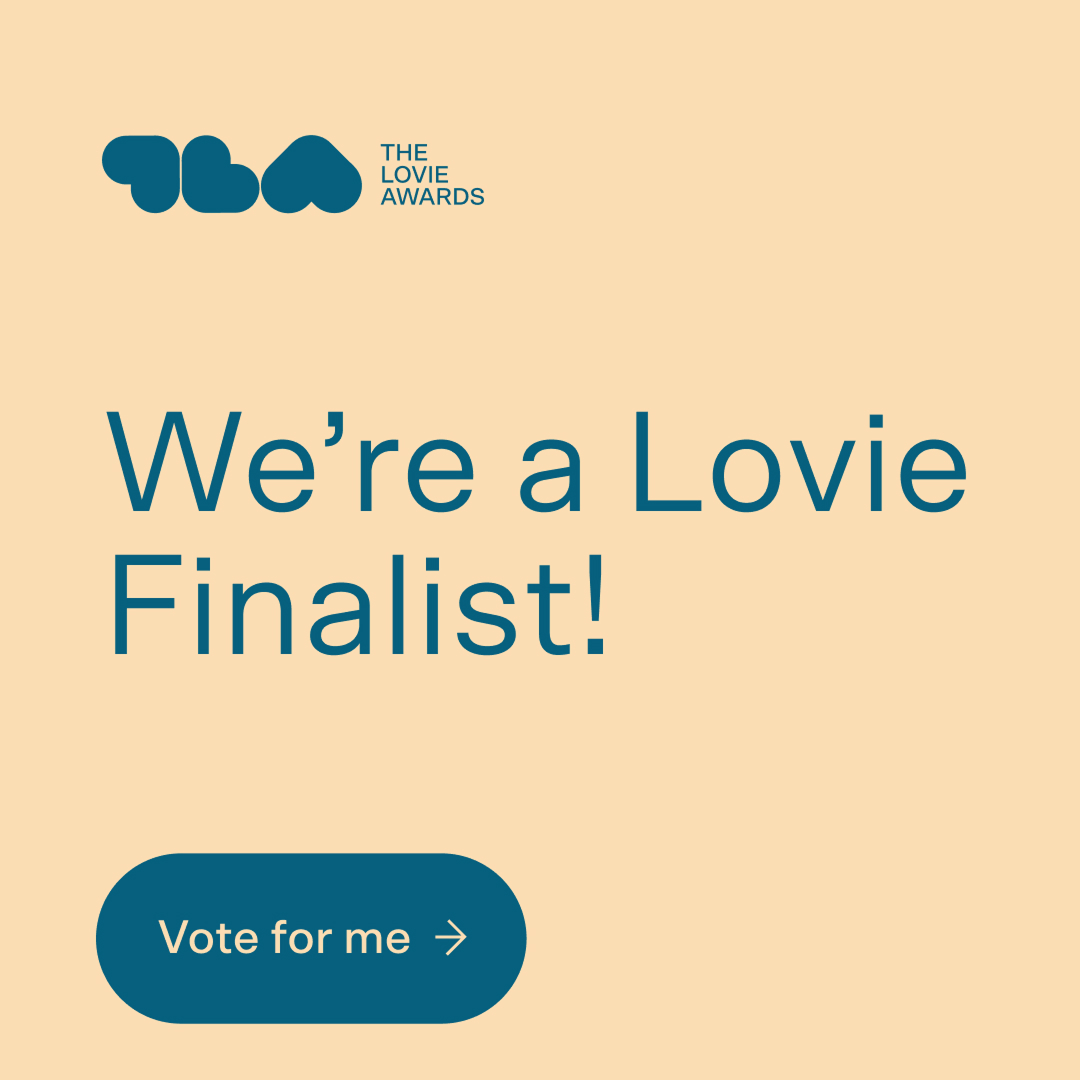 TLA THE LOVIE AWARDS

We're a Lovie Finalist!

Vote for me →